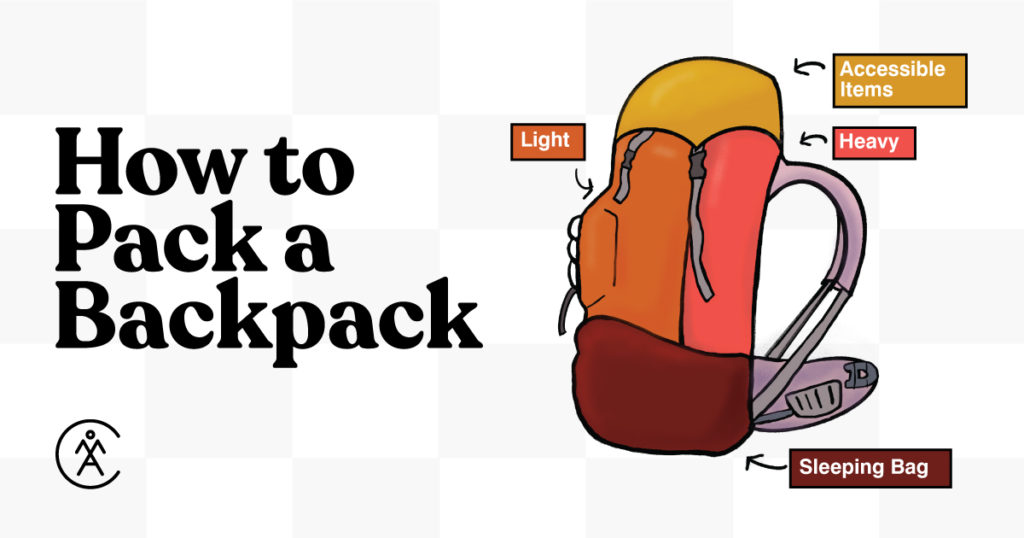 How to Pack a Backpack

Accessible Items

Light

Heavy

Sleeping Bag